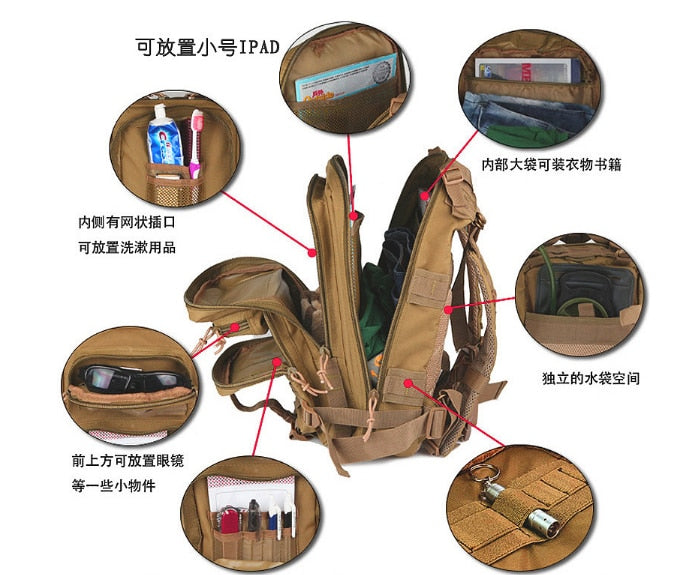 可放置小号IPAD

内部大袋可装衣物书籍

内侧有网状插口
可放置洗漱用品

独立的水袋空间

前上方可放置眼镜
等一些小物件